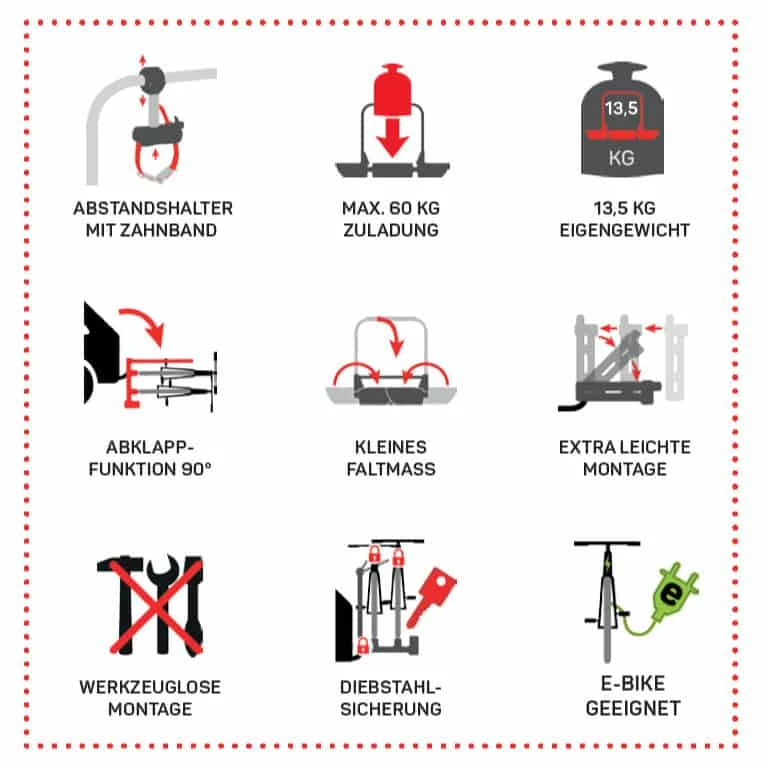 ABSTANDSHALTER MIT ZAHNBAND

MAX. 60 KG ZULADUNG

13,5 KG

13,5 KG EIGENGEWICHT

ABKLAPP-FUNKTION 90°

KLEINES FALTMASS

EXTRA LEICHTE MONTAGE

WERKZEUGLOSE MONTAGE

DIEBSTAHL-SICHERUNG

e

E-BIKE GEEIGNET