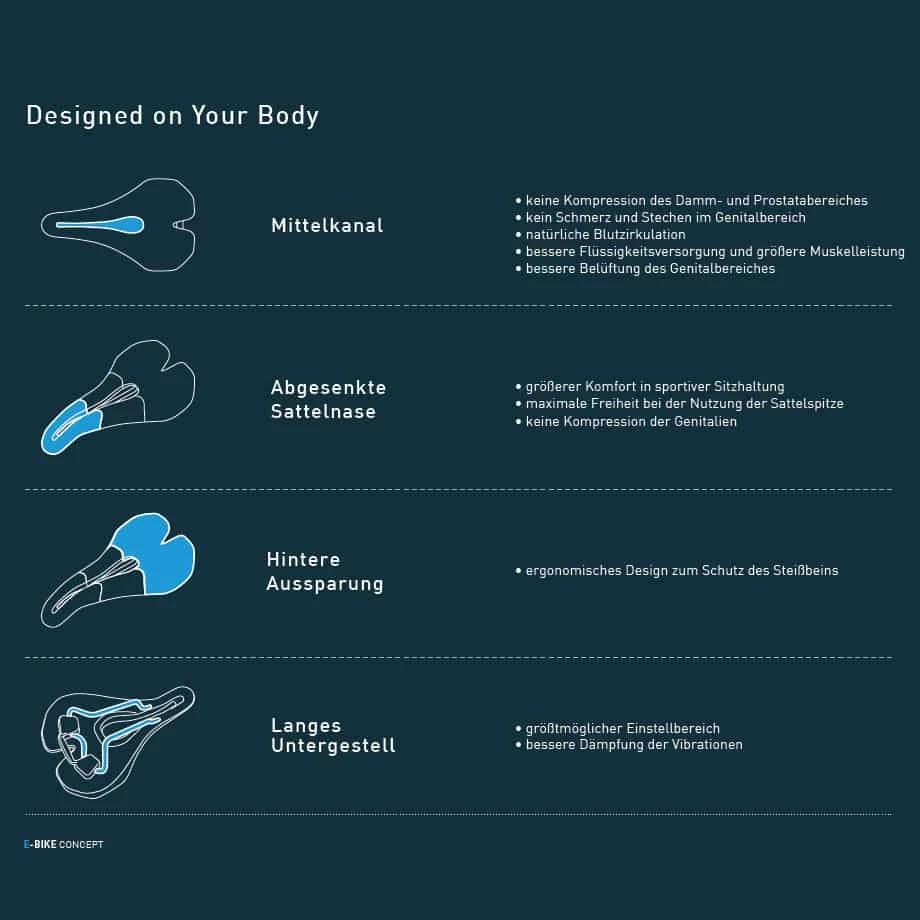 Designed on Your Body

Mittelkanal

• keine Kompression des Damm- und Prostatabereiches
• kein Schmerz und Stechen im Genitalbereich
• natürliche Blutzirkulation
• bessere Flüssigkeitsversorgung und größere Muskelleistung
• bessere Belüftung des Genitalbereiches

Abgesenkte Sattelnase

• größerer Komfort in sportiver Sitzhaltung
• maximale Freiheit bei der Nutzung der Sattelspitze
• keine Kompression der Genitalien

Hintere Aussparung

• ergonomisches Design zum Schutz des Steißbeins

Langes Untergestell

• größtmöglicher Einstellbereich
• bessere Dämpfung der Vibrationen

E-BIKE CONCEPT