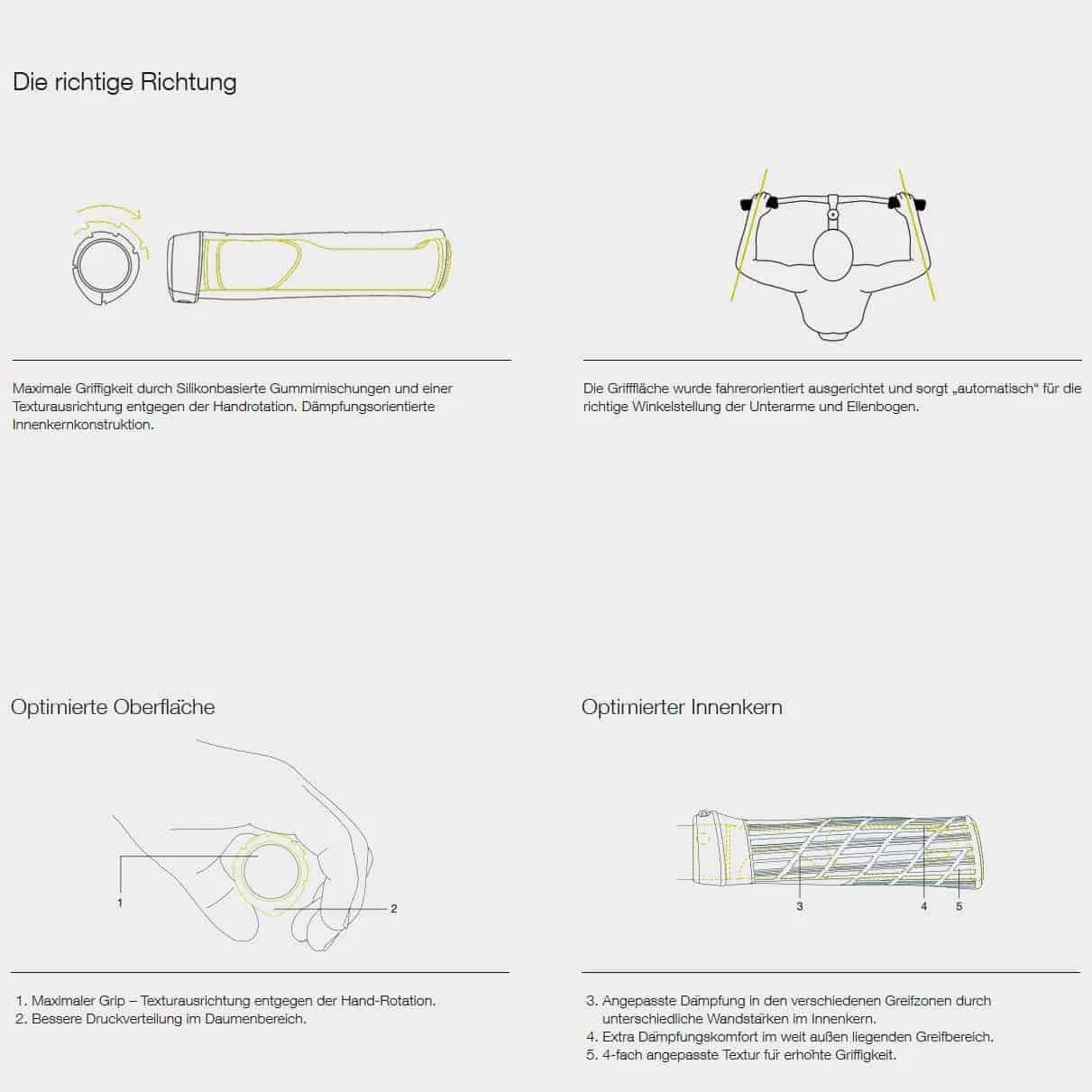 Die richtige Richtung

Maximale Griffigkeit durch Silikonbasierte Gummimischungen und einer Texturausrichtung entgegen der Handrotation. Dämpfungsorientierte Innenkernkonstruktion.

Die Grifffläche wurde fahrerorientiert ausgerichtet und sorgt „automatisch“ für die richtige Winkelstellung der Unterarme und Ellenbogen.

Optimierte Oberfläche

1

2

1. Maximaler Grip – Texturausrichtung entgegen der Hand-Rotation.
2. Bessere Druckverteilung im Daumenbereich.

Optimierter Innenkern

3

4

5

3. Angepasste Dämpfung in den verschiedenen Greifzonen durch unterschiedliche Wandstärken im Innenkern.
4. Extra Dämpfungskomfort im weit außen liegenden Greifbereich.
5. 4-fach angepasste Textur für erhöhte Griffigkeit.