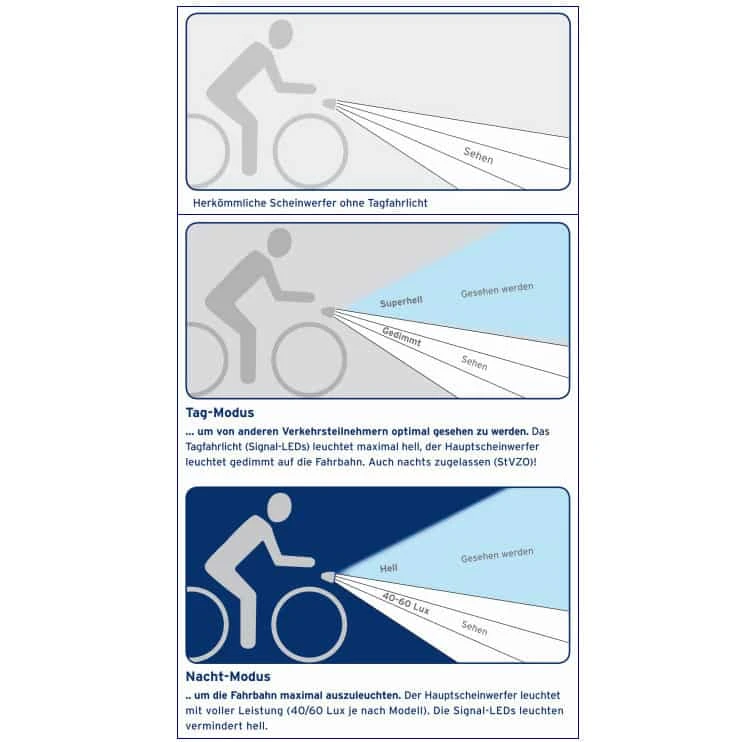 Sehen

Herkömmliche Scheinwerfer ohne Tagfahrlicht

Superhell

Gesehen werden

Gedimmt

Sehen

Tag-Modus

... um von anderen Verkehrsteilnehmern optimal gesehen zu werden. Das Tagfahrlicht (Signal-LEDs) leuchtet maximal hell, der Hauptscheinwerfer leuchtet gedimmt auf die Fahrbahn. Auch nachts zugelassen (StVZO)!

Hell

Gesehen werden

40-60 Lux

Sehen

Nacht-Modus

.. um die Fahrbahn maximal auszuleuchten. Der Hauptscheinwerfer leuchtet mit voller Leistung (40/60 Lux je nach Modell). Die Signal-LEDs leuchten vermindert hell.