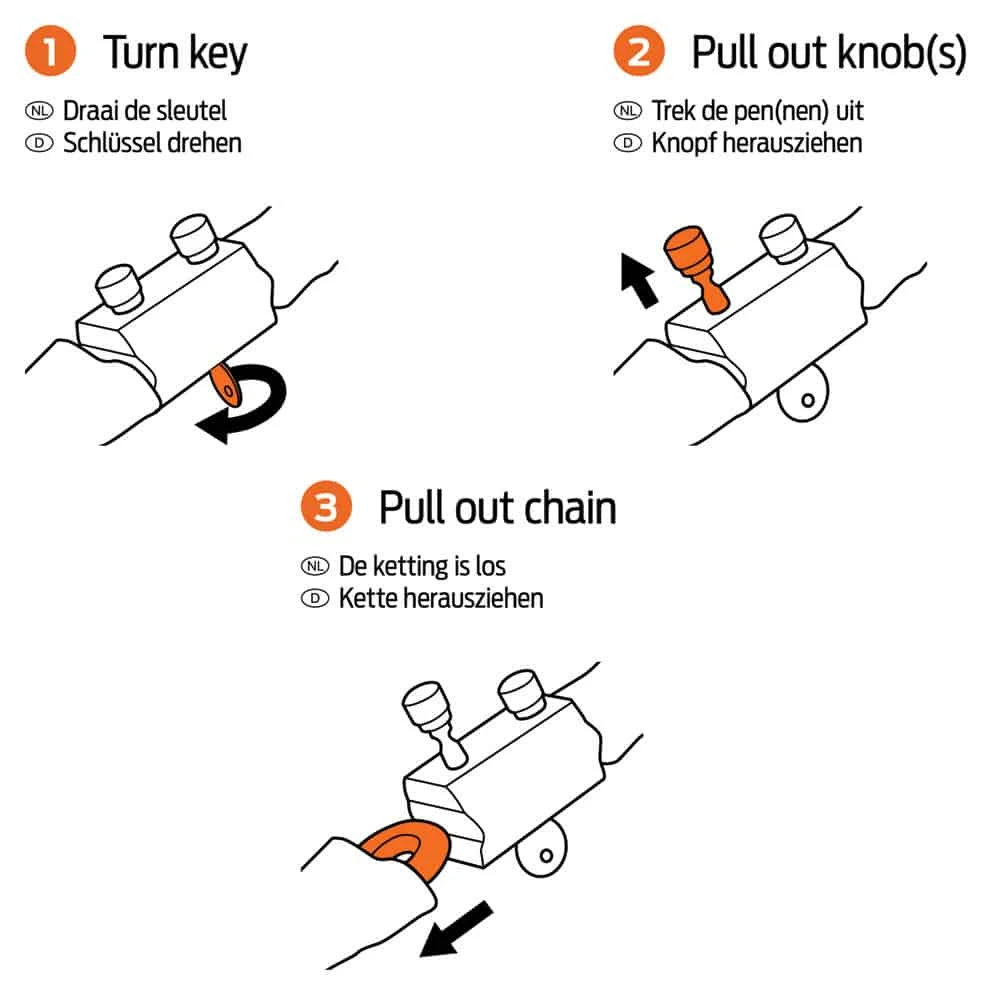 1 Turn key

NL Draai de sleutel
D Schlüssel drehen

2 Pull out knob(s)

NL Trek de pen(nen) uit
D Knopf herausziehen

3 Pull out chain

NL De ketting is los
D Kette herausziehen